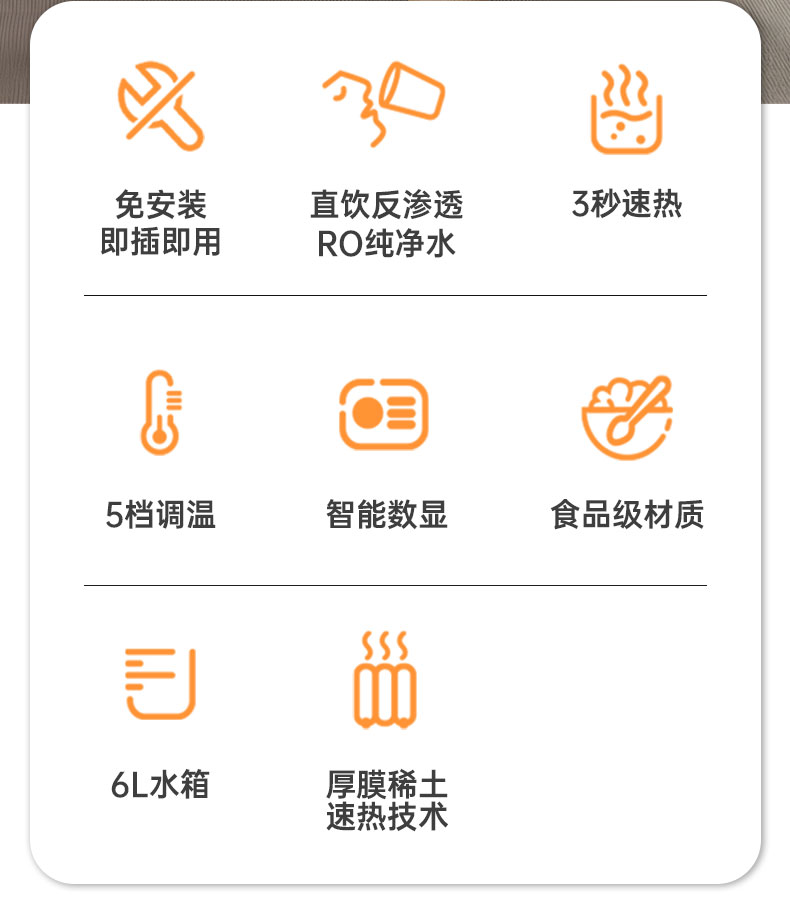 免安装
即插即用

直饮反渗透
RO纯净水

3秒速热

5档调温

智能数显

食品级材质

6L水箱

厚膜稀土
速热技术